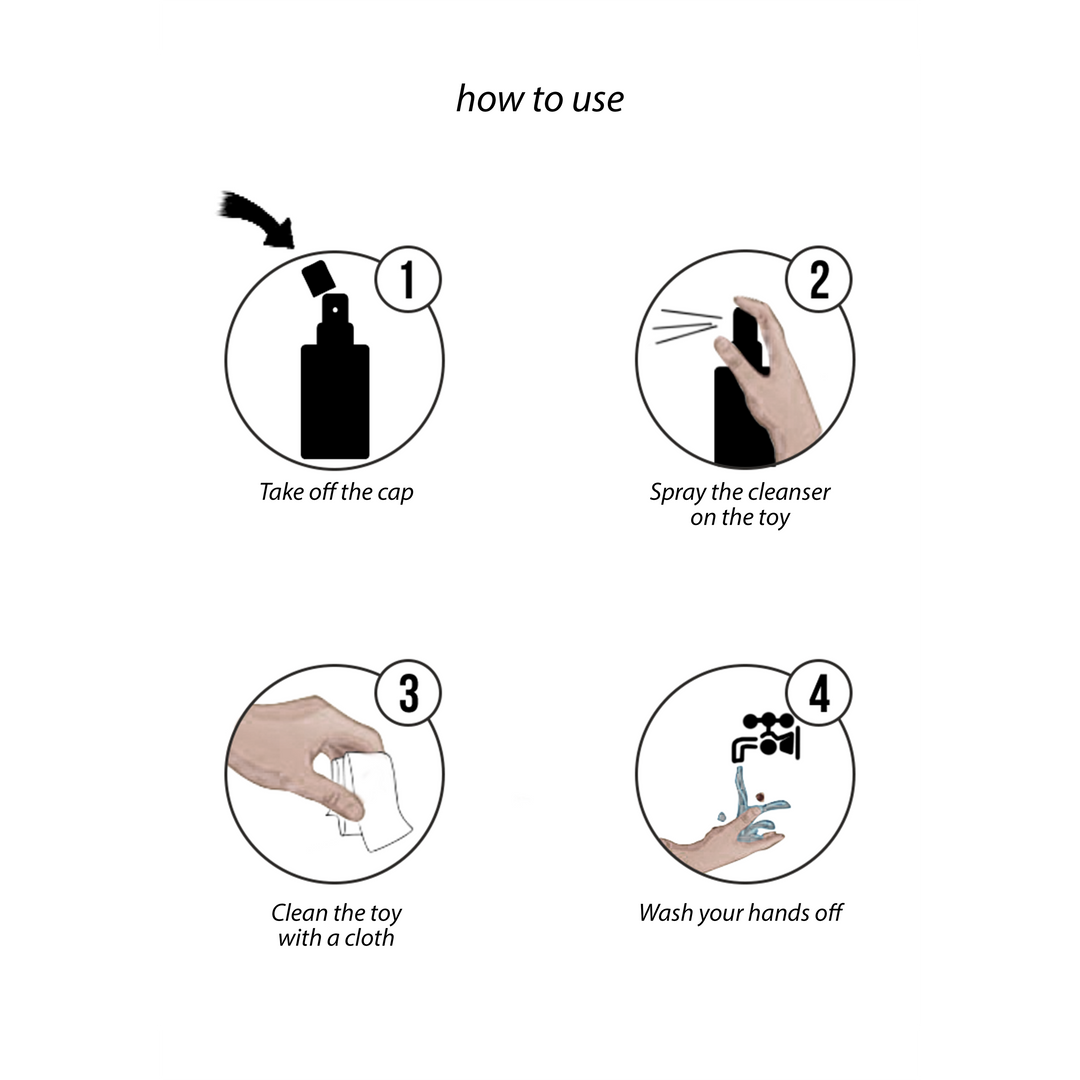 how to use

1

Take off the cap

2

Spray the cleanser on the toy

3

Clean the toy with a cloth

4

Wash your hands off