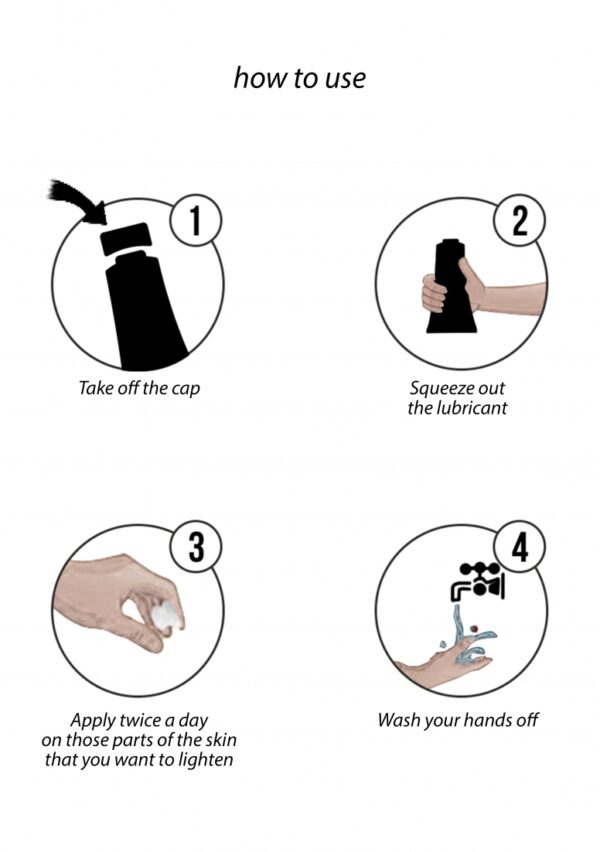 how to use

1

Take off the cap

2

Squeeze out the lubricant

3

Apply twice a day on those parts of the skin that you want to lighten

4

Wash your hands off