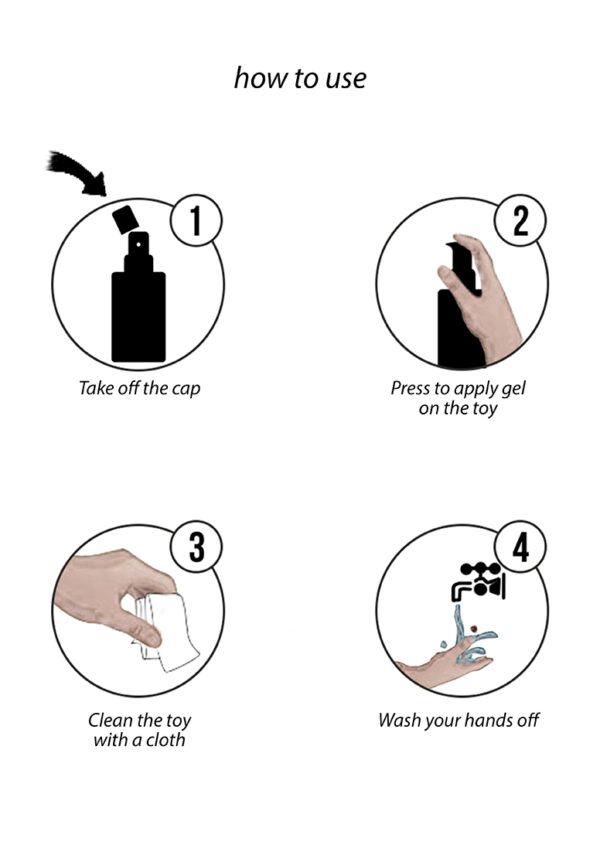 how to use

1

Take off the cap

2

Press to apply gel on the toy

3

Clean the toy with a cloth

4

Wash your hands off